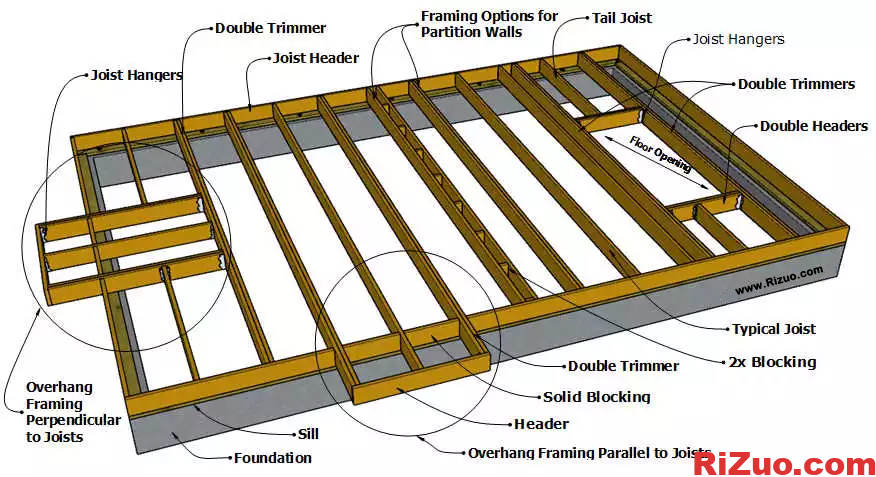 Double Trimmer

Framing Options for Partition Walls

Tail Joist

Joist Hangers

Joist Hangers

Joist Header

Double Trimmers

Double Headers

Floor Opening

www.Rizuo.com

Typical Joist

2x Blocking

Double Trimmer

Solid Blocking

Header

Overhang Framing Perpendicular to Joists

Sill

Foundation

Overhang Framing Parallel to Joists

RiZuo.com